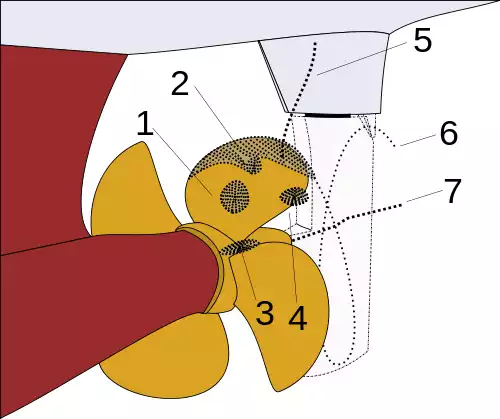 5
2
1
6
7
3
4