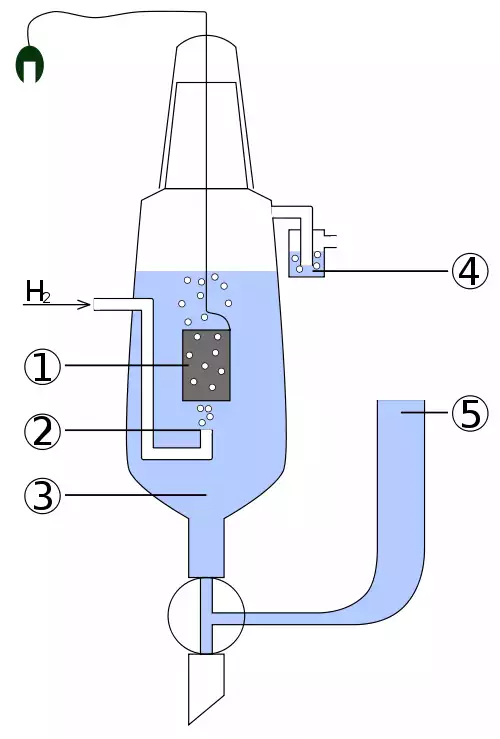 $H_2$
①
②
③
④
⑤