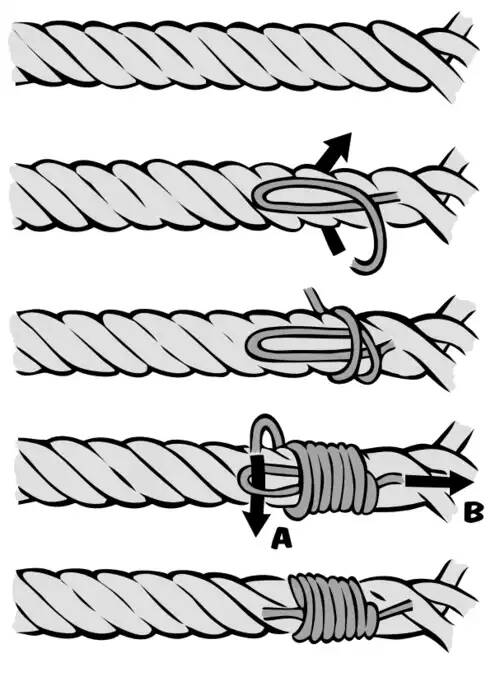 A

B